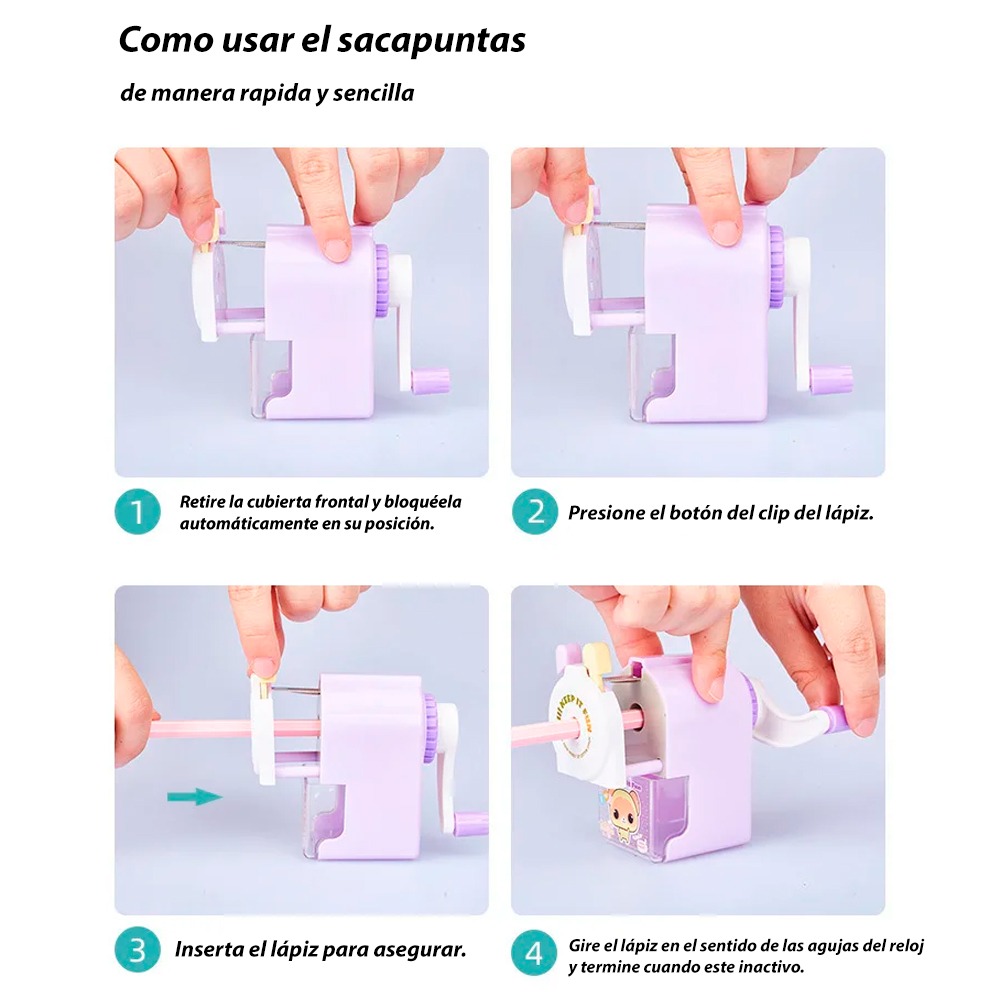 Como usar el sacapuntas

de manera rapida y sencilla

1 Retire la cubierta frontal y bloquéela automáticamente en su posición.

2 Presione el botón del clip del lápiz.

3 Inserta el lápiz para asegurar.

4 Gire el lápiz en el sentido de las agujas del reloj y termine cuando este inactivo.