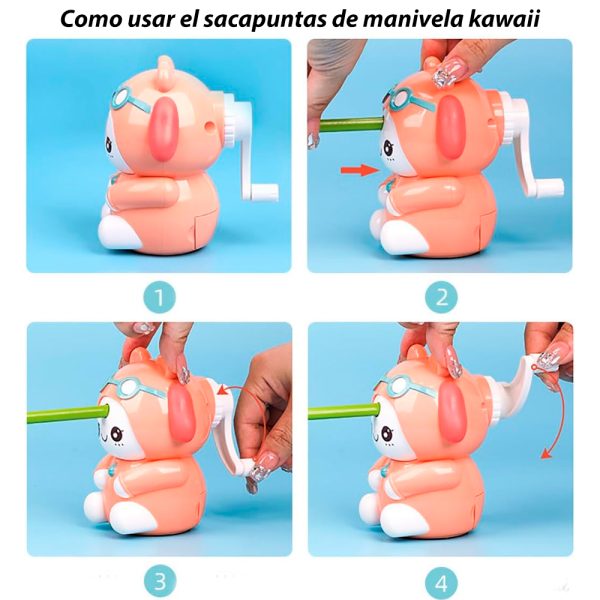 Como usar el sacapuntas de manivela kawaii

1

2

3

4